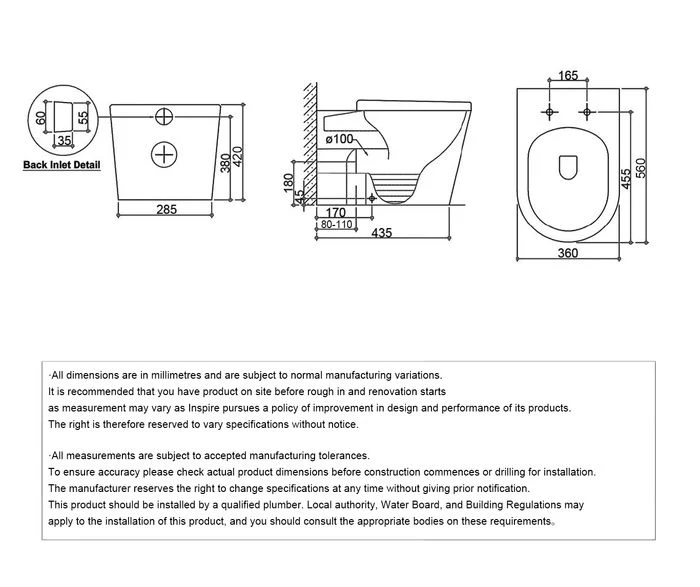 60
55
35
Back Inlet Detail
380
420
285
ø100
180
45
170
80-110
435
165
455
560
360

·All dimensions are in millimetres and are subject to normal manufacturing variations.
It is recommended that you have product on site before rough in and renovation starts
as measurement may vary as Inspire pursues a policy of improvement in design and performance of its products.
The right is therefore reserved to vary specifications without notice.

·All measurements are subject to accepted manufacturing tolerances.
To ensure accuracy please check actual product dimensions before construction commences or drilling for installation.
The manufacturer reserves the right to change specifications at any time without giving prior notification.
This product should be installed by a qualified plumber. Local authority, Water Board, and Building Regulations may apply to the installation of this product, and you should consult the appropriate bodies on these requirements.